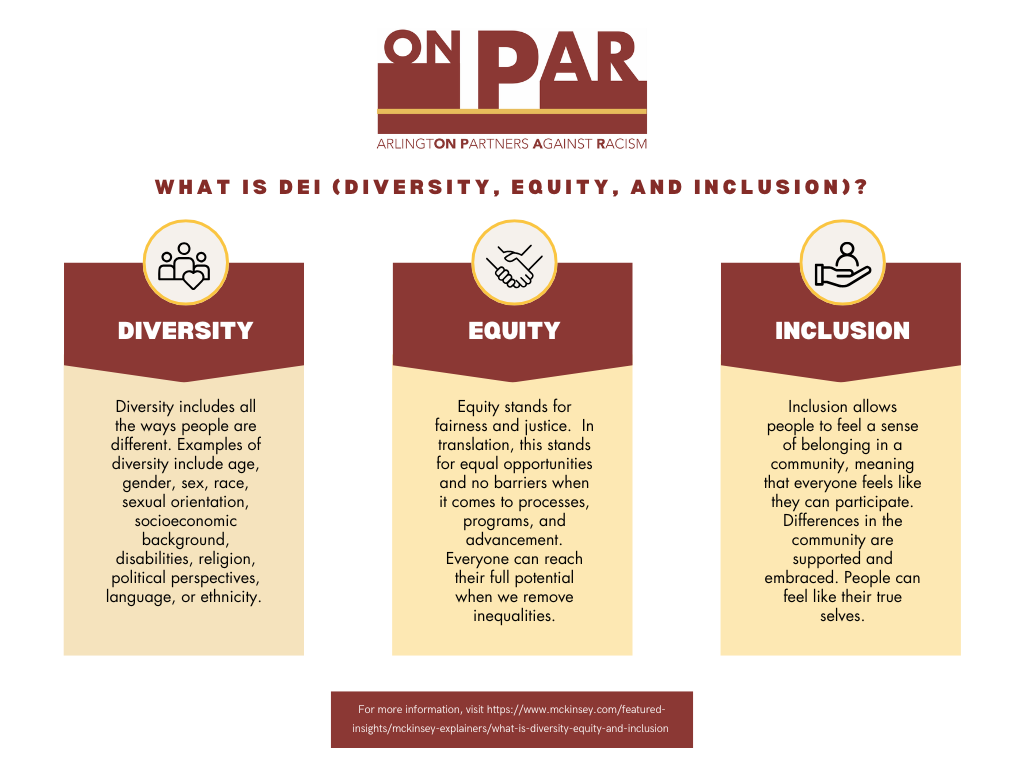 ON PAR

ARLINGTON PARTNERS AGAINST RACISM

WHAT IS DEI (DIVERSITY, EQUITY, AND INCLUSION)?

DIVERSITY

Diversity includes all the ways people are different. Examples of diversity include age, gender, sex, race, sexual orientation, socioeconomic background, disabilities, religion, political perspectives, language, or ethnicity.

EQUITY

Equity stands for fairness and justice. In translation, this stands for equal opportunities and no barriers when it comes to processes, programs, and advancement. Everyone can reach their full potential when we remove inequalities.

INCLUSION

Inclusion allows people to feel a sense of belonging in a community, meaning that everyone feels like they can participate. Differences in the community are supported and embraced. People can feel like their true selves.

For more information, visit https://www.mckinsey.com/featured-insights/mckinsey-explainers/what-is-diversity-equity-and-inclusion