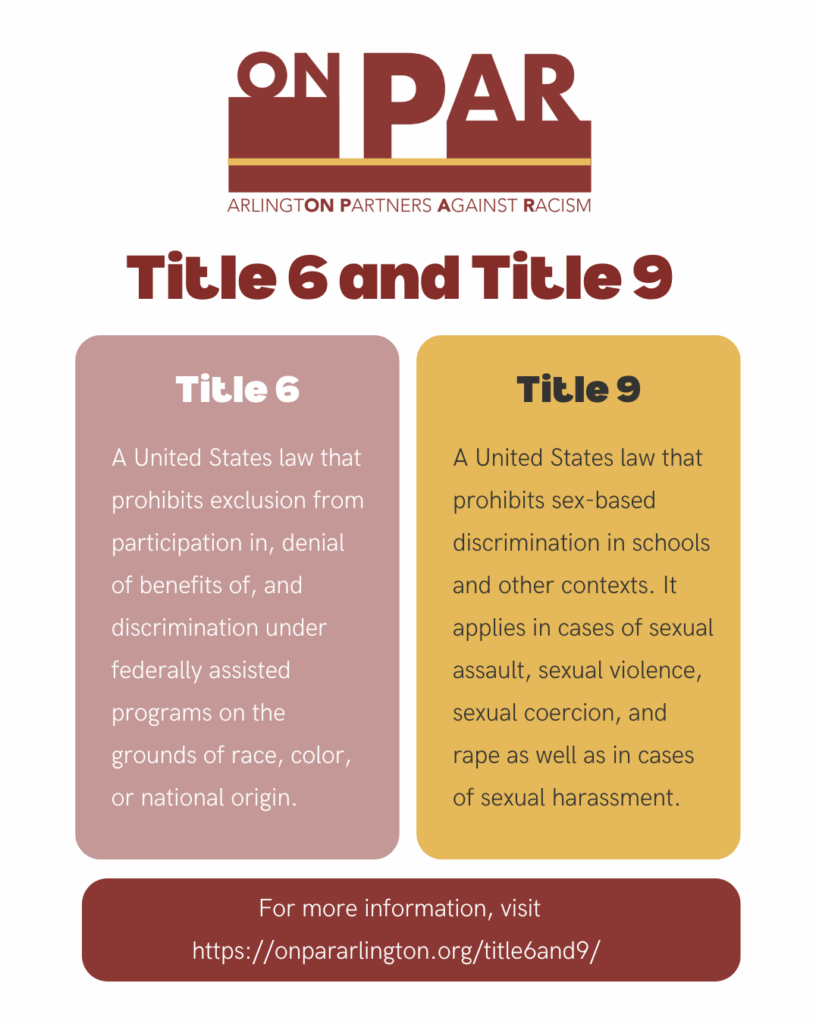 ON PAR

ARLINGTON PARTNERS AGAINST RACISM

Title 6 and Title 9

Title 6

A United States law that prohibits exclusion from participation in, denial of benefits of, and discrimination under federally assisted programs on the grounds of race, color, or national origin.

Title 9

A United States law that prohibits sex-based discrimination in schools and other contexts. It applies in cases of sexual assault, sexual violence, sexual coercion, and rape as well as in cases of sexual harassment.

For more information, visit https://onpararlington.org/title6and9/